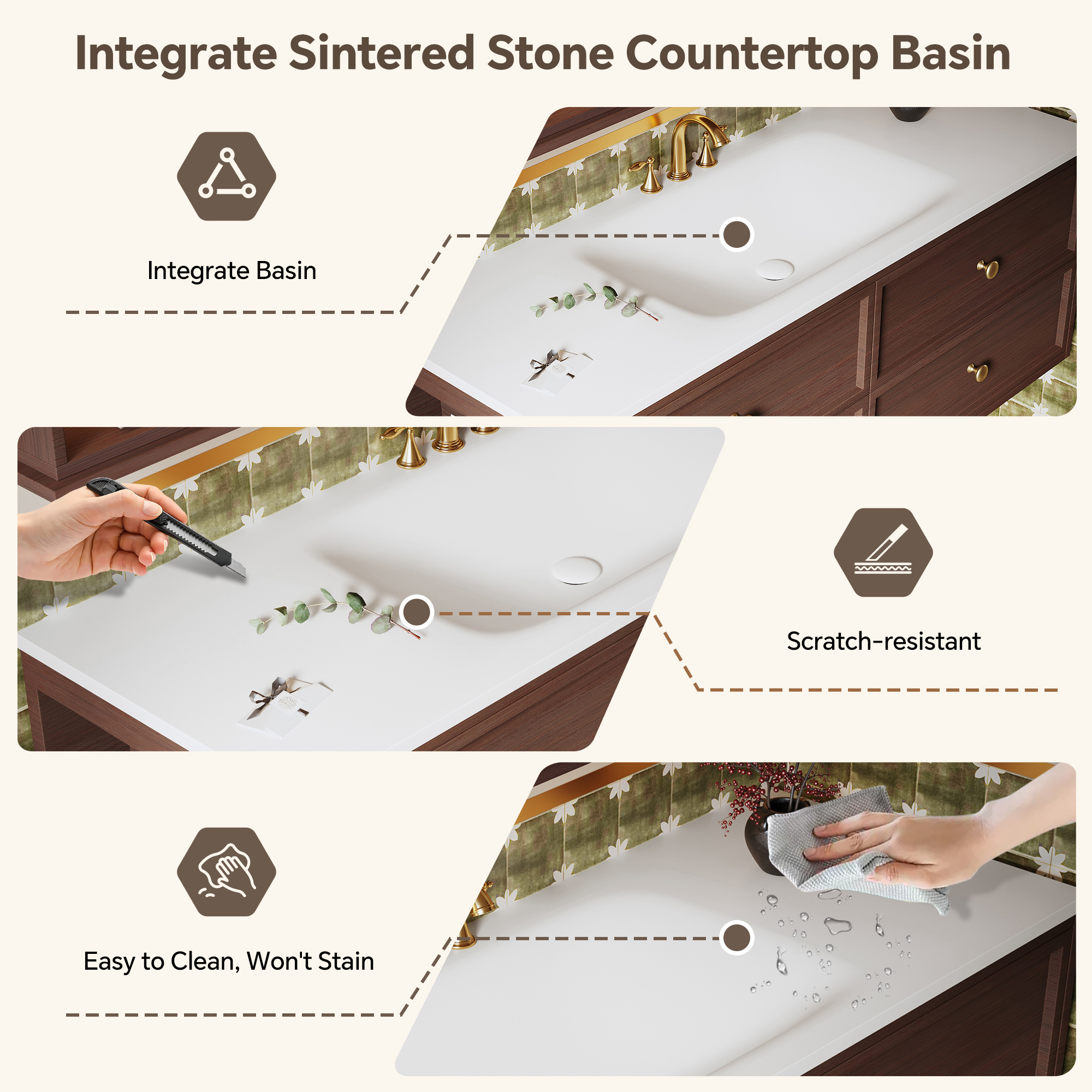 Integrate Sintered Stone Countertop Basin

Integrate Basin

Scratch-resistant

Easy to Clean, Won't Stain