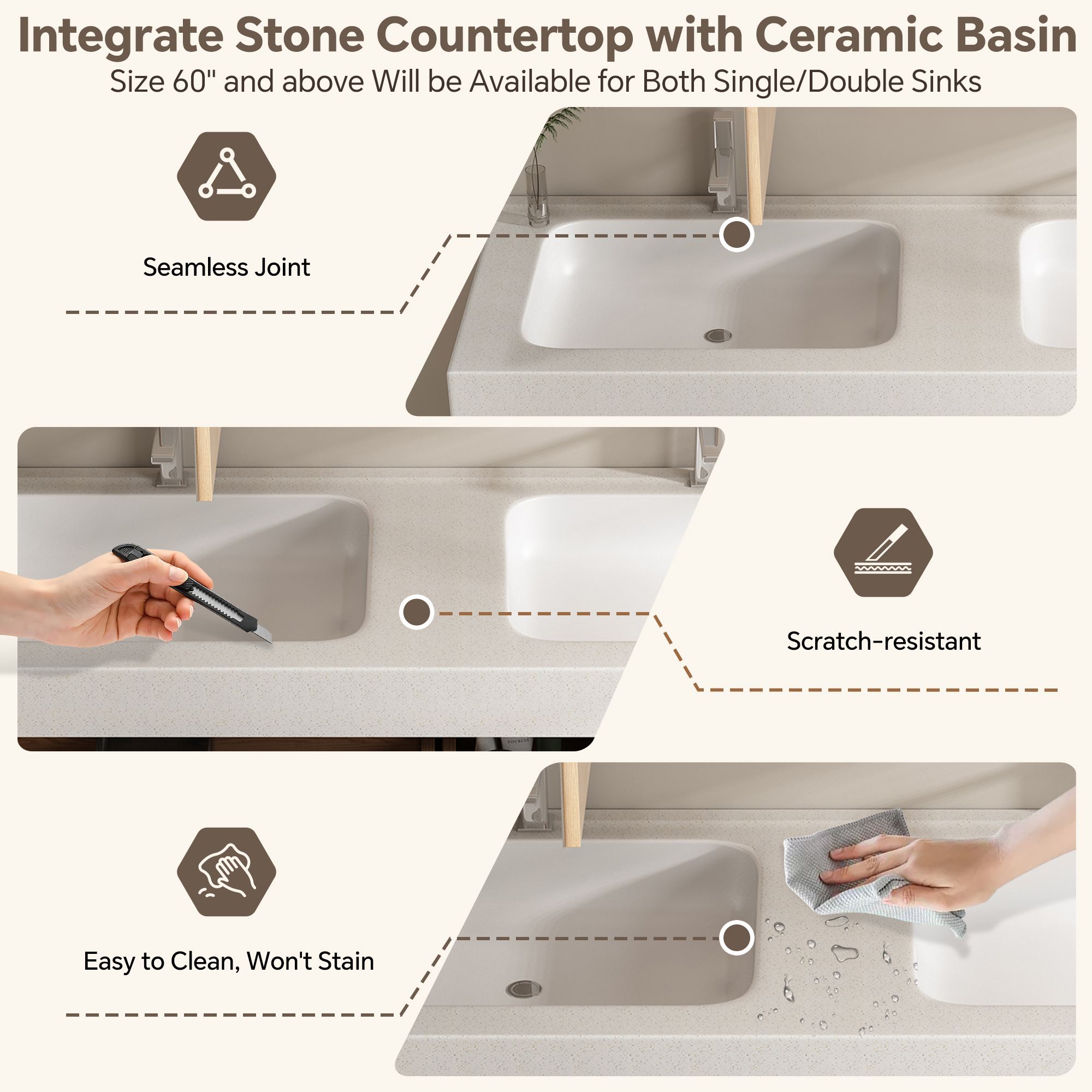 Integrate Stone Countertop with Ceramic Basin
Size 60" and above Will be Available for Both Single/Double Sinks

Seamless Joint

Scratch-resistant

Easy to Clean, Won't Stain