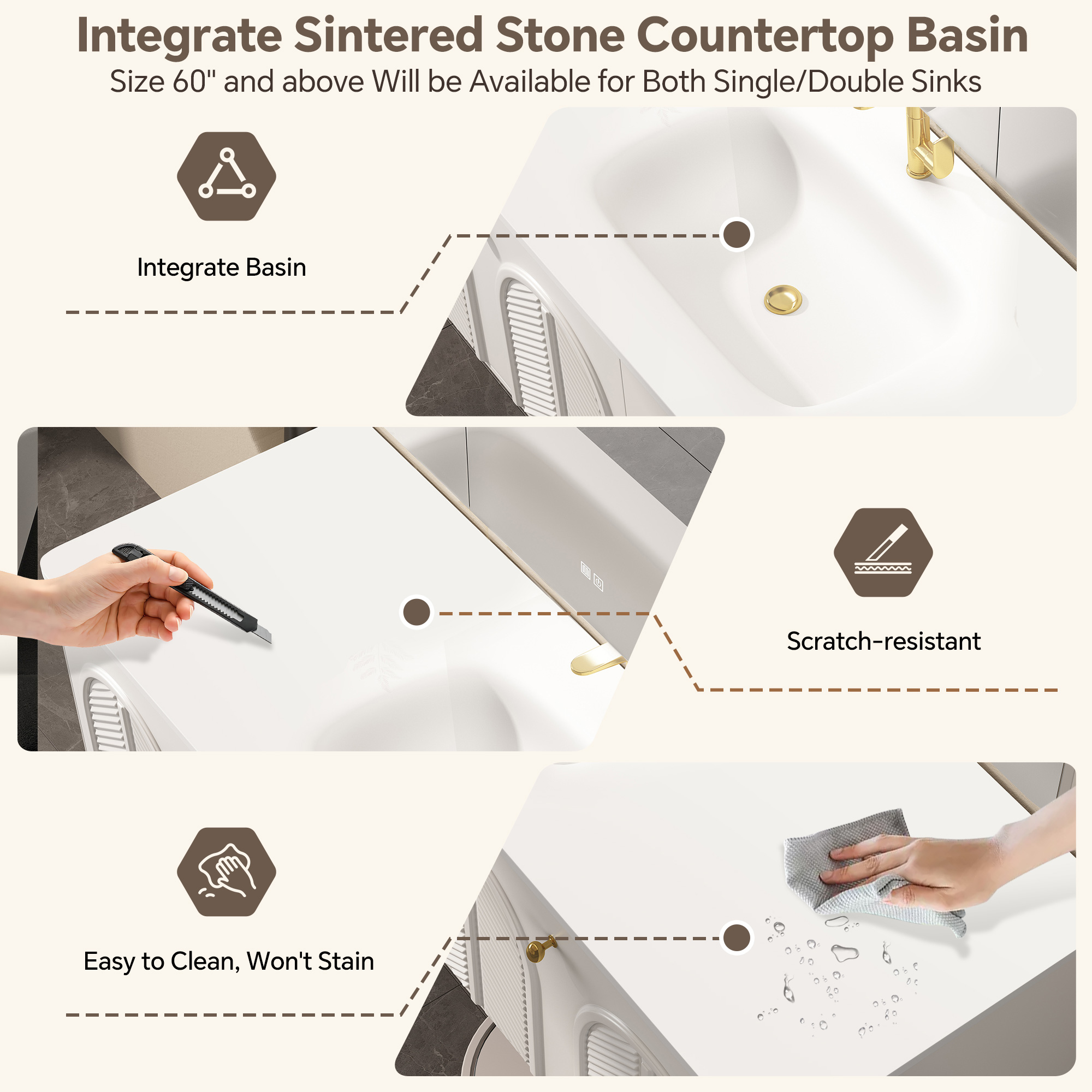 Integrate Sintered Stone Countertop Basin
Size 60" and above Will be Available for Both Single/Double Sinks

Integrate Basin

Scratch-resistant

Easy to Clean, Won't Stain