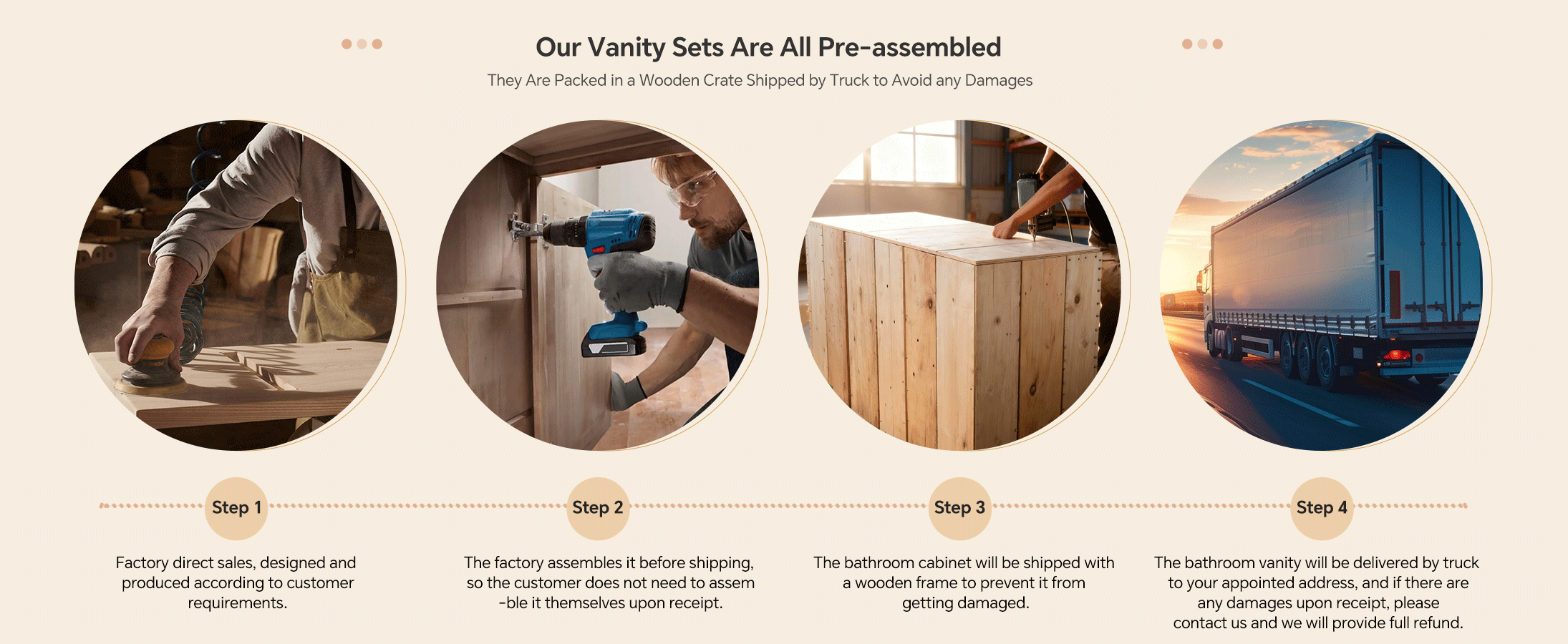 Our Vanity Sets Are All Pre-assembled

They Are Packed in a Wooden Crate Shipped by Truck to Avoid any Damages

Step 1

Factory direct sales, designed and produced according to customer requirements.

Step 2

The factory assembles it before shipping, so the customer does not need to assem -ble it themselves upon receipt.

Step 3

The bathroom cabinet will be shipped with a wooden frame to prevent it from getting damaged.

Step 4

The bathroom vanity will be delivered by truck to your appointed address, and if there are any damages upon receipt, please contact us and we will provide full refund.